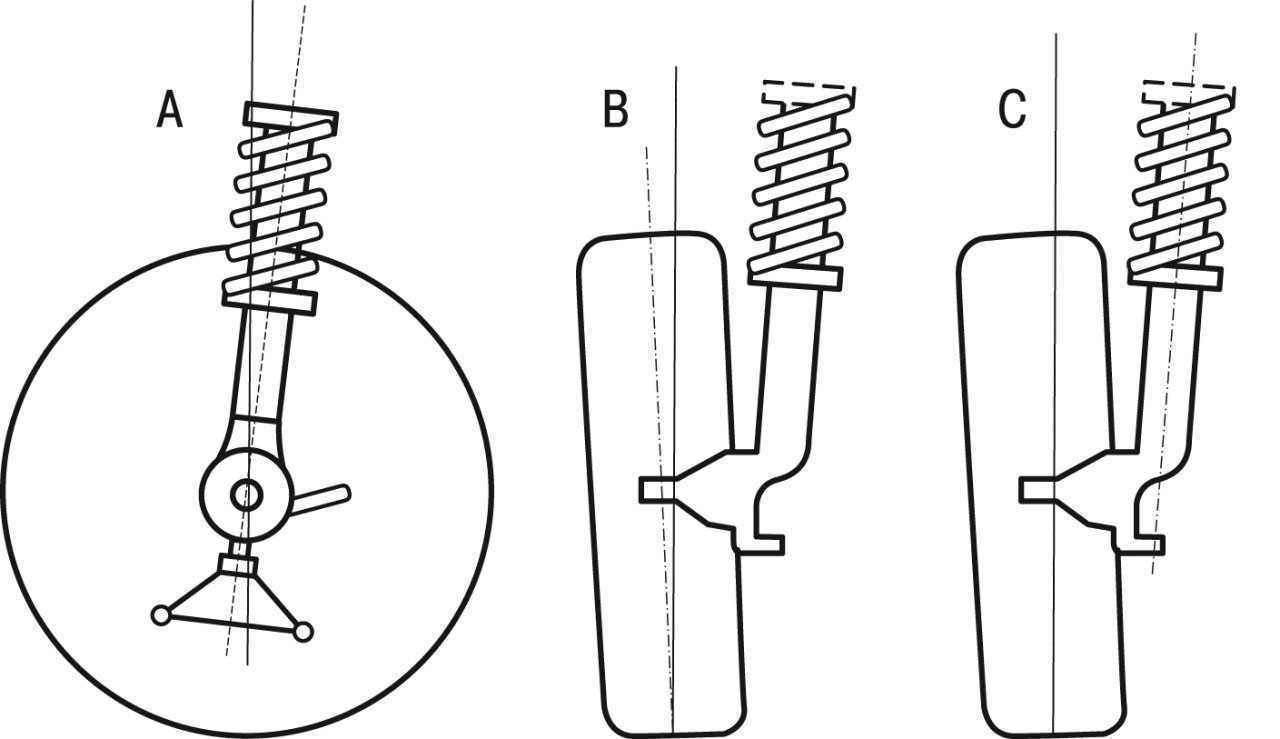 A
B
C