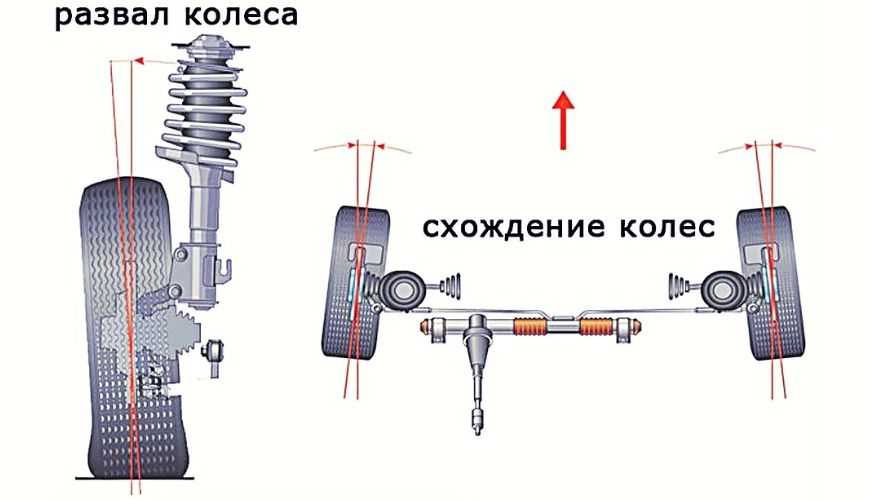 развал колеса

схождение колес