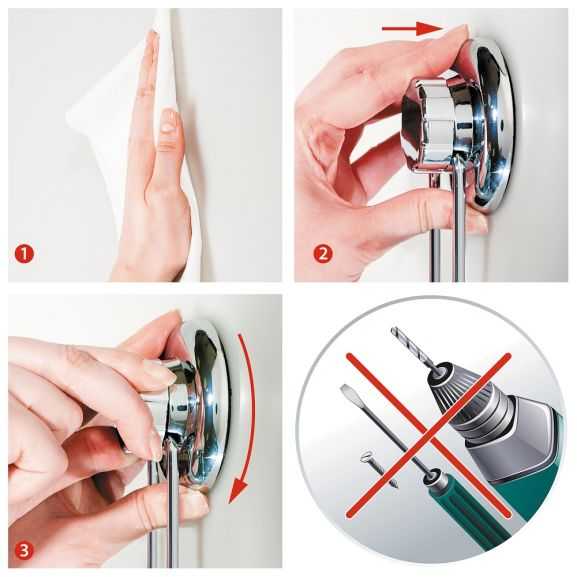 1

2

3