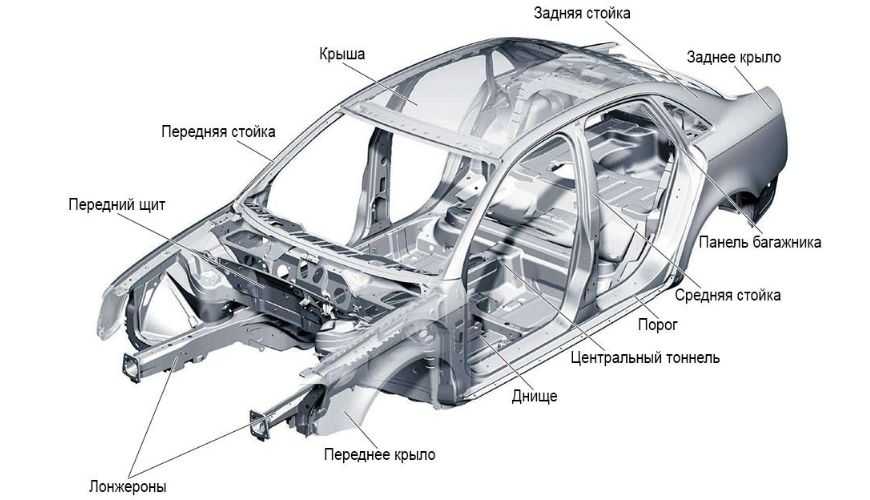 Задняя стойка
Крыша
Заднее крыло
Передняя стойка
Передний щит
Панель багажника
Средняя стойка
Порог
Центральный тоннель
Днище
Переднее крыло
Лонжероны