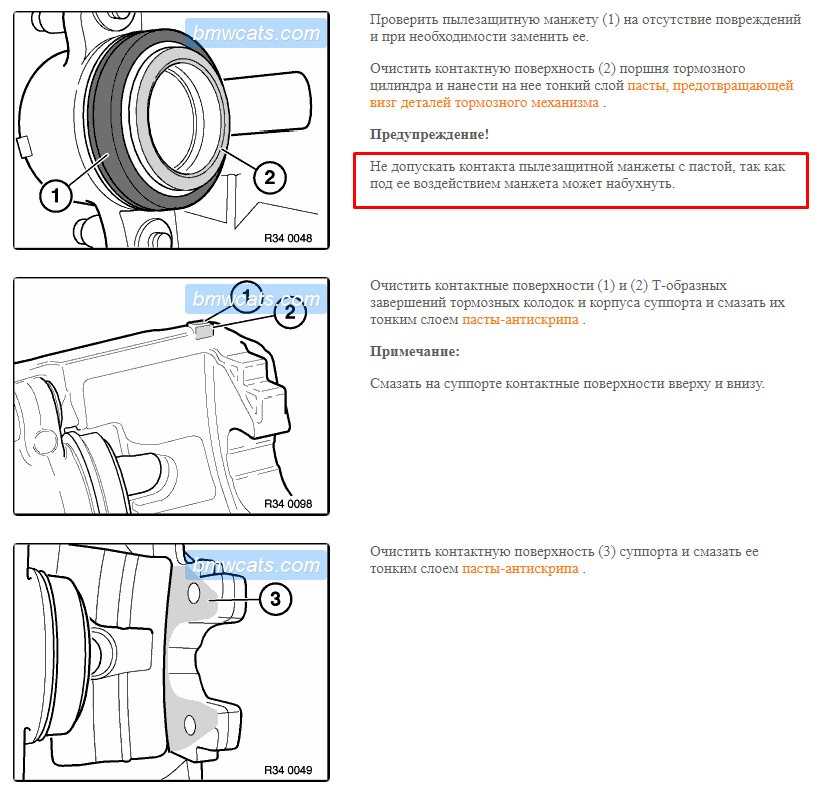 bmwcats.com

1

2

R34 0048

Проверить пылезащитную манжету (1) на отсутствие повреждений и при необходимости заменить ее.

Очистить контактную поверхность (2) поршня тормозного цилиндра и нанести на нее тонкий слой пасты, предотвращающей визг деталей тормозного механизма .

Предупреждение!

Не допускать контакта пылезащитной манжеты с пастой, так как под ее воздействием манжета может набухнуть.

bmwcats.com

1

2

R34 0098

Очистить контактные поверхности (1) и (2) Т-образных завершений тормозных колодок и корпуса суппорта и смазать их тонким слоем пасты-антискрипа .

Примечание:

Смазать на суппорте контактные поверхности вверху и внизу.

bmwcats.com

3

R34 0049

Очистить контактную поверхность (3) суппорта и смазать ее тонким слоем пасты-антискрипа .